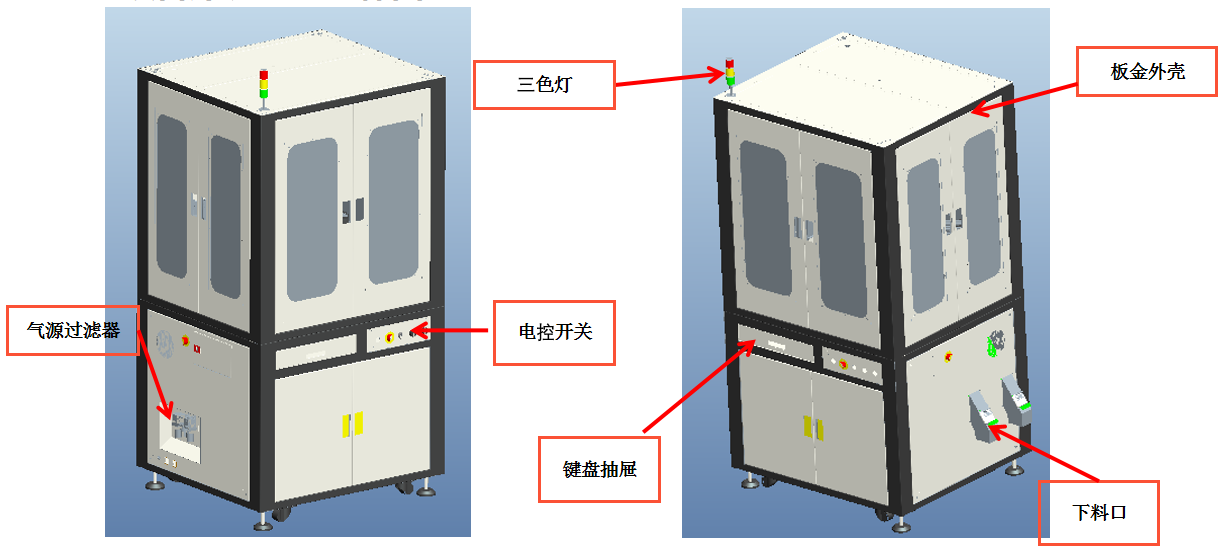 三色灯

板金外壳

气源过滤器

电控开关

键盘抽屉

下料口